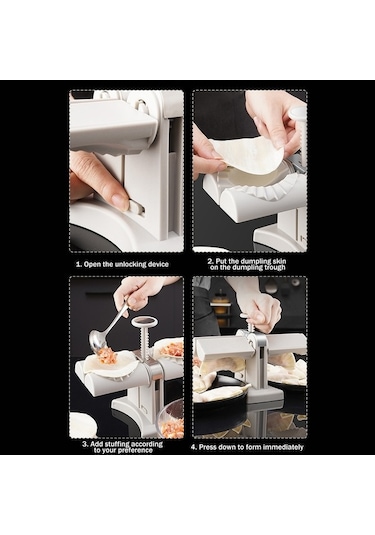 1. Open the unlocking device

2. Put the dumpling skin on the dumpling trough

3. Add stuffing according to your preference

4. Press down to form immediately