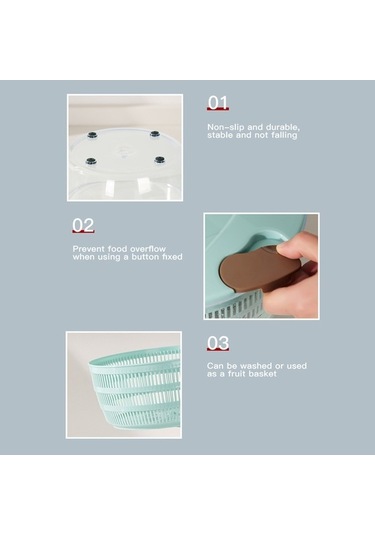 01

Non-slip and durable, stable and not falling

02

Prevent food overflow when using a button fixed

03

Can be washed or used as a fruit basket