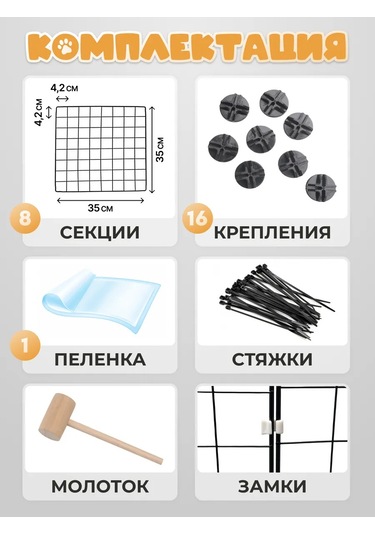 КОМПЛЕКТАЦИЯ

4,2 см
4,2 см
35 см
35 см

8
СЕКЦИИ

16
КРЕПЛЕНИЯ

1
ПЕЛЕНКА

СТЯЖКИ

МОЛОТОК

ЗАМКИ