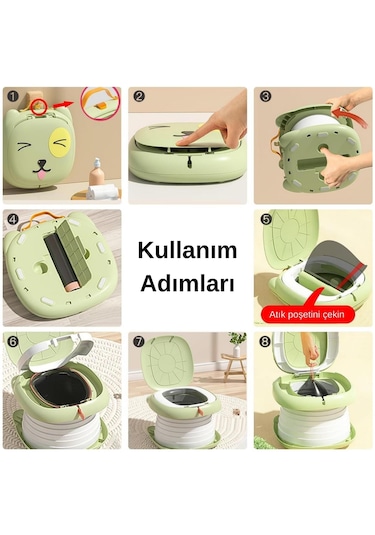 1

2

3

4

Kullanım Adımları

5

Atık poşetini çekin

6

7

8