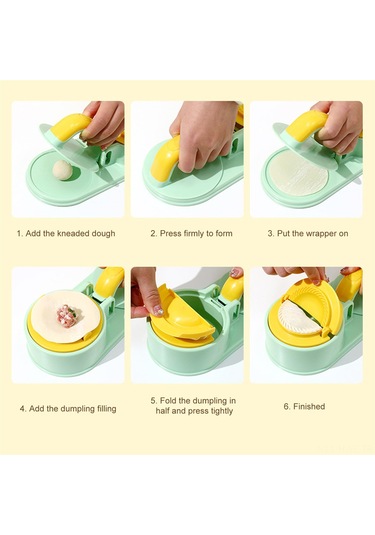 1. Add the kneaded dough

2. Press firmly to form

3. Put the wrapper on

4. Add the dumpling filling

5. Fold the dumpling in half and press tightly

6. Finished