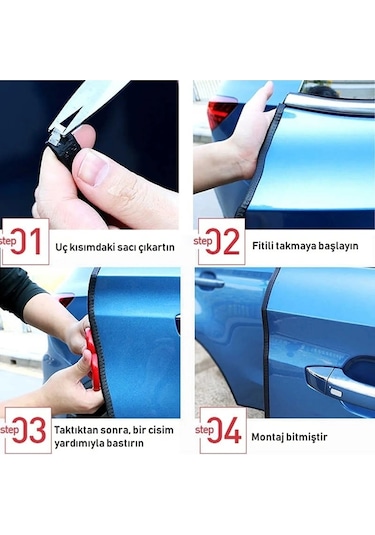 step 01 Uç kısımdaki sacı çıkartın

step 02 Fitili takmaya başlayın

step 03 Taktıktan sonra, bir cisim yardımıyla bastırın

step 04 Montaj bitmiştir