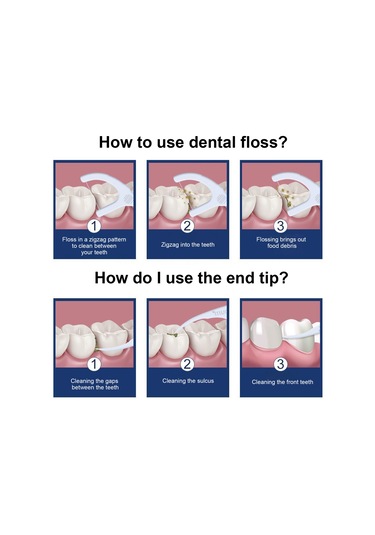 How to use dental floss?

1
Floss in a zigzag pattern to clean between your teeth

2
Zigzag into the teeth

3
Flossing brings out food debris

How do I use the end tip?

1
Cleaning the gaps between the teeth

2
Cleaning the sulcus

3
Cleaning the front teeth