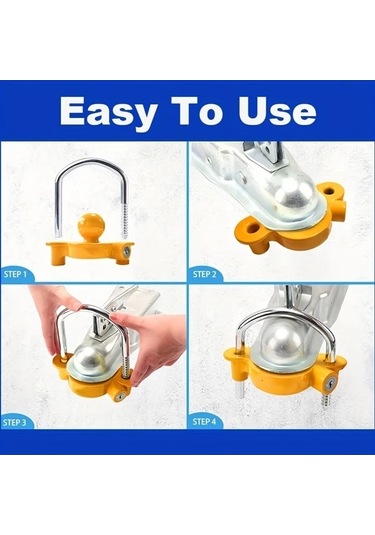 Easy To Use

STEP 1

STEP 2

STEP 3

STEP 4