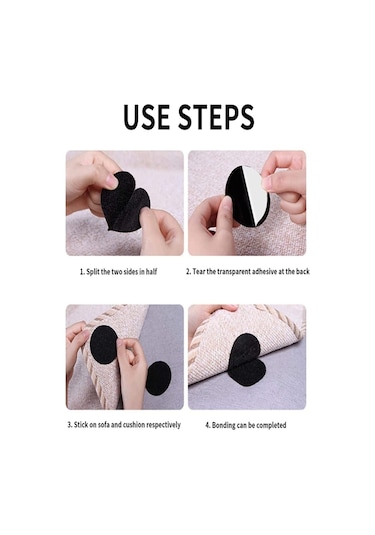 USE STEPS

1. Split the two sides in half

2. Tear the transparent adhesive at the back

3. Stick on sofa and cushion respectively

4. Bonding can be completed