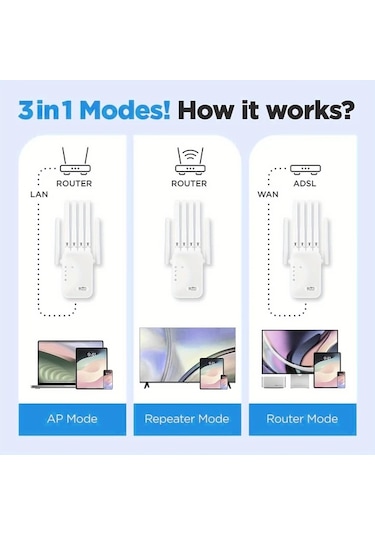 3 in 1 Modes! How it works?

ROUTER
LAN

AP Mode

ROUTER

Repeater Mode

ADSL
WAN

Router Mode