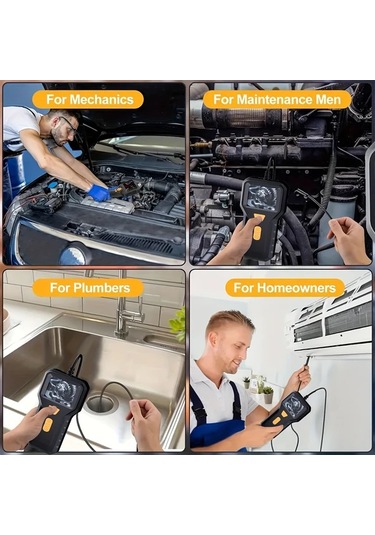 For Mechanics

For Maintenance Men

For Plumbers

For Homeowners