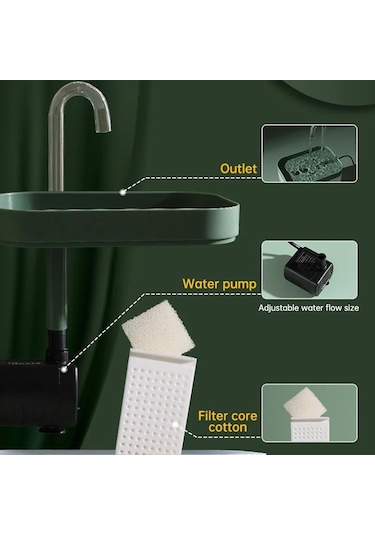 Outlet

Water pump

Adjustable water flow size

Filter core cotton