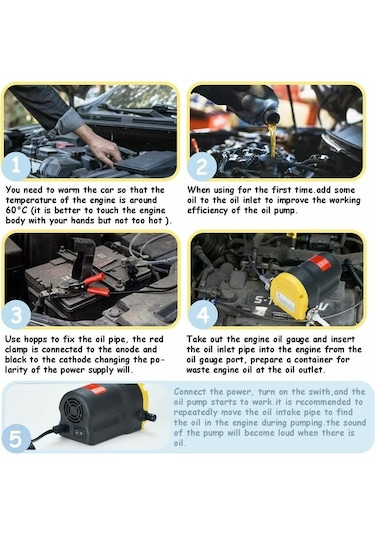 1

You need to warm the car so that the temperature of the engine is around 60°C (it is better to touch the engine body with your hands but not too hot ).

2

When using for the first time.add some oil to the oil inlet to improve the working efficiency of the oil pump.

3

Use hopps to fix the oil pipe, the red clamp is connected to the anode and black to the cathode changing the polarity of the power supply will.

4

Take out the engine oil gauge and insert the oil inlet pipe into the engine from the oil gauge port, prepare a container for waste engine oil at the oil outlet.

5

Connect the power, turn on the swith,and the oil pump starts to work.it is recommended to repeatedly move the oil intake pipe to find the oil in the engine during pumping.the sound of the pump will become loud when there is oil.