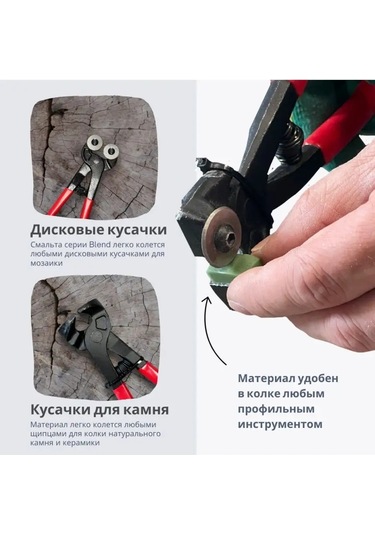 Дисковые кусачки

Смальта серии Blend легко колется любыми дисковыми кусачками для мозаики

Кусачки для камня

Материал легко колется любыми щипцами для колки натурального камня и керамики

Материал удобен в колке любым профильным инструментом