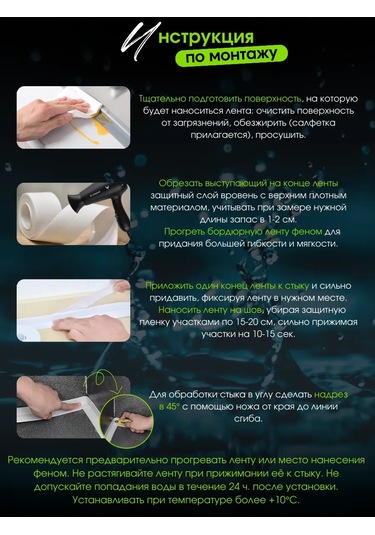 Инструкция
по монтажу

Тщательно подготовить поверхность, на которую будет наноситься лента: очистить поверхность от загрязнений, обезжирить (салфетка прилагается), просушить.

Обрезать выступающий на конце ленты защитный слой вровень с верхним плотным материалом, учитывать при замере нужной длины запас в 1-2 см.
Прогреть бордюрную ленту феном для придания большей гибкости и мягкости.

Приложить один конец ленты к стыку и сильно придавить, фиксируя ленту в нужном месте.
Наносить ленту на шов, убирая защитную пленку участками по 15-20 см, сильно прижимая участки на 10-15 сек.

Для обработки стыка в углу сделать надрез в 45° с помощью ножа от края до линии сгиба.

Рекомендуется предварительно прогревать ленту или место нанесения феном. Не растягивайте ленту при прижимании её к стыку. Не допускайте попадания воды в течение 24 ч. после установки. Устанавливать при температуре более +10°С.