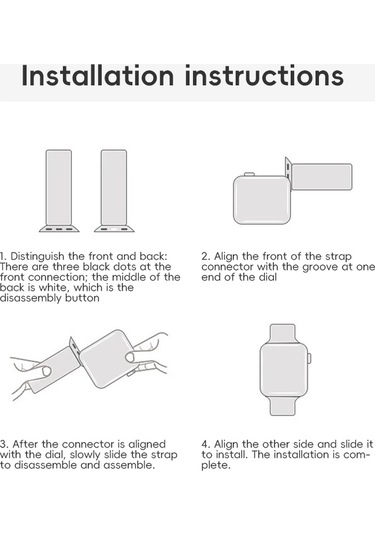 Installation instructions

1. Distinguish the front and back: There are three black dots at the front connection; the middle of the back is white, which is the disassembly button

2. Align the front of the strap connector with the groove at one end of the dial

3. After the connector is aligned with the dial, slowly slide the strap to disassemble and assemble.

4. Align the other side and slide it to install. The installation is complete.