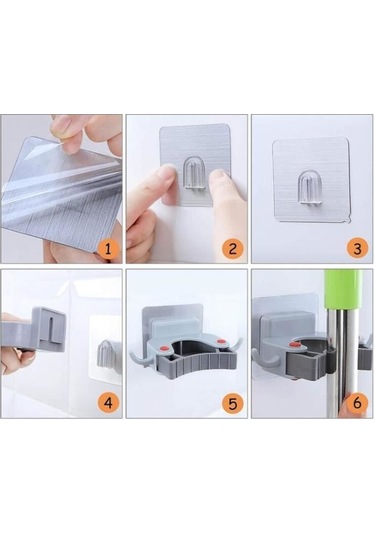 1
2
3
4
5
6