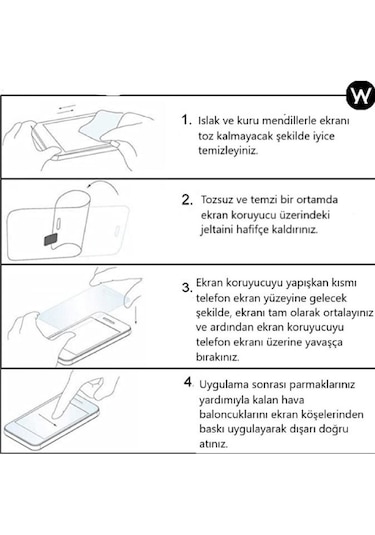 W

1. Islak ve kuru mendillerle ekranı toz kalmayacak şekilde iyice temizleyiniz.

2. Tozsuz ve temzi bir ortamda ekran koruyucu üzerindeki jeltaini hafifçe kaldırınız.

3. Ekran koruyucuyu yapışkan kısmı telefon ekran yüzeyine gelecek şekilde, ekranı tam olarak ortalayınız ve ardından ekran koruyucuyu telefon ekranı üzerine yavaşça bırakınız.

4. Uygulama sonrası parmaklarınız yardımıyla kalan hava baloncuklarını ekran köşelerinden baskı uygulayarak dışarı doğru atınız.