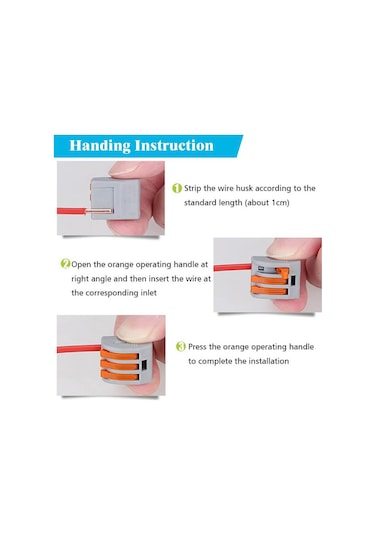 Handing Instruction

1 Strip the wire husk according to the standard length (about 1cm)

2 Open the orange operating handle at right angle and then insert the wire at the corresponding inlet

3 Press the orange operating handle to complete the installation