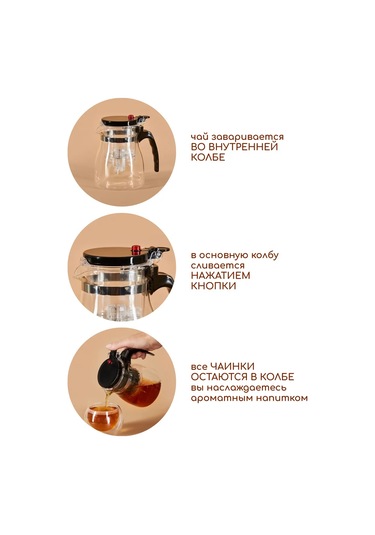 чай заваривается
ВО ВНУТРЕННЕЙ
КОЛБЕ

в основную колбу
сливается
НАЖАТИЕМ
КНОПКИ

все ЧАИНКИ
ОСТАЮТСЯ В КОЛБЕ
вы наслаждаетесь
ароматным напитком