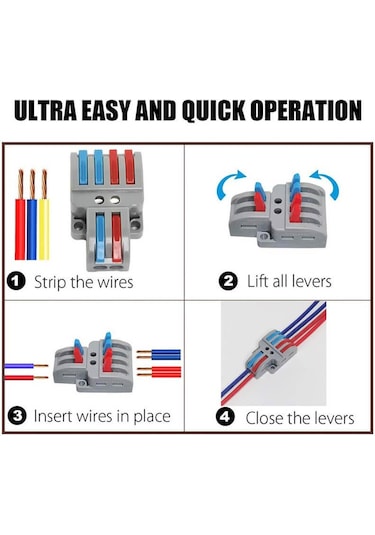 ULTRA EASY AND QUICK OPERATION

1 Strip the wires

2 Lift all levers

3 Insert wires in place

4 Close the levers