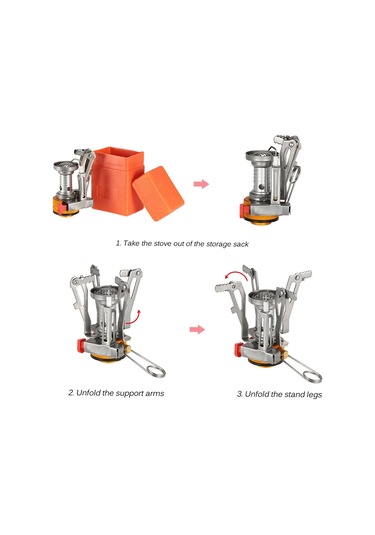 1. Take the stove out of the storage sack

2. Unfold the support arms

3. Unfold the stand legs