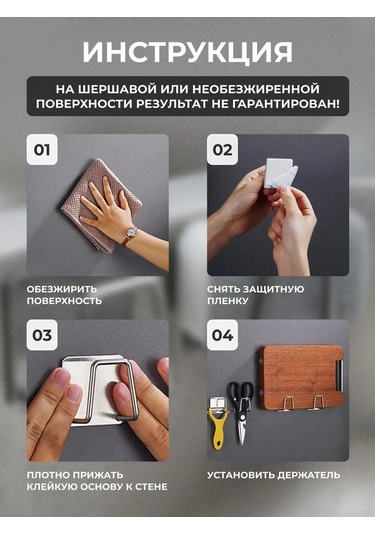 ИНСТРУКЦИЯ

НА ШЕРШАВОЙ ИЛИ НЕОБЕЗЖИРЕННОЙ ПОВЕРХНОСТИ РЕЗУЛЬТАТ НЕ ГАРАНТИРОВАН!

01

ОБЕЗЖИРИТЬ ПОВЕРХНОСТЬ

02

СНЯТЬ ЗАЩИТНУЮ ПЛЕНКУ

03

ПЛОТНО ПРИЖАТЬ КЛЕЙКУЮ ОСНОВУ К СТЕНЕ

04

УСТАНОВИТЬ ДЕРЖАТЕЛЬ