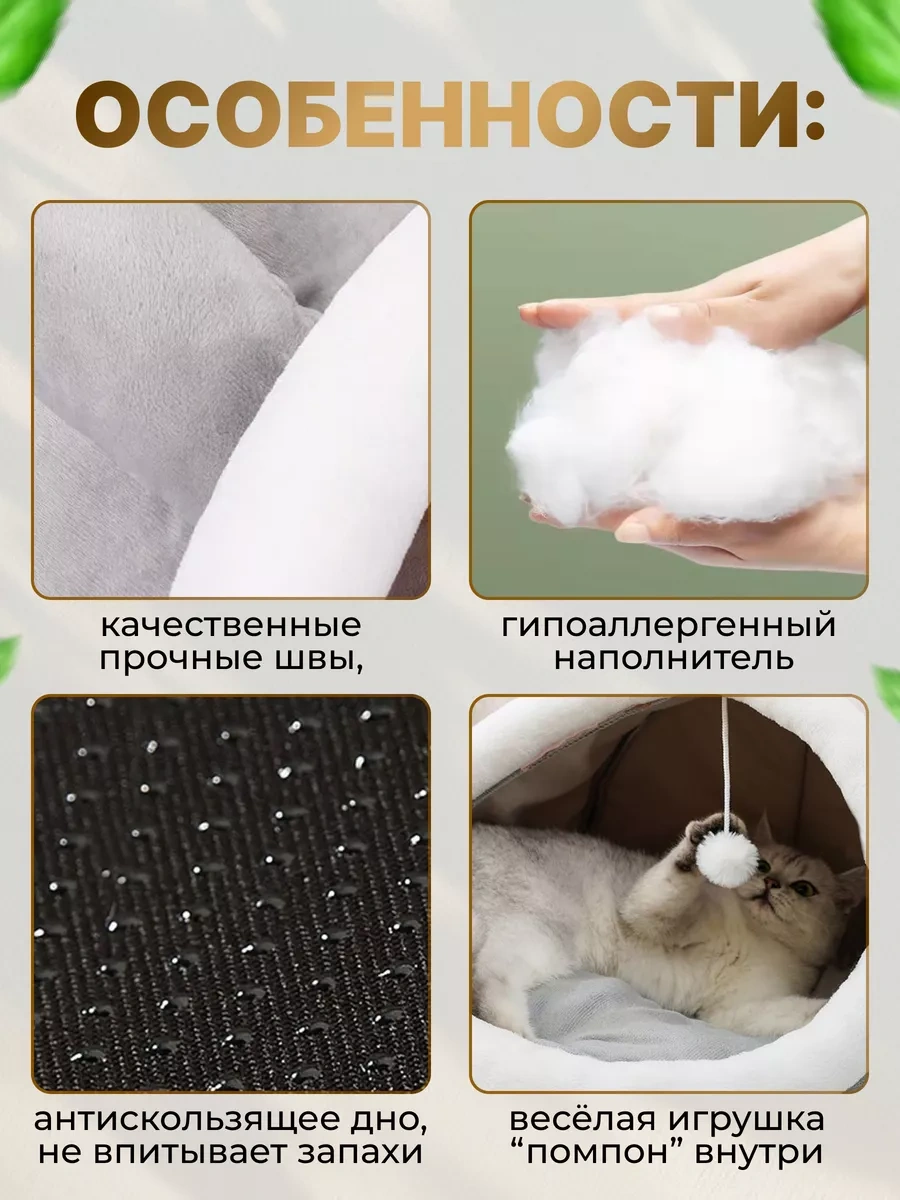 ОСОБЕННОСТИ:

качественные прочные швы,

гипоаллергенный наполнитель

антискользящее дно, не впитывает запахи

весёлая игрушка “помпон” внутри