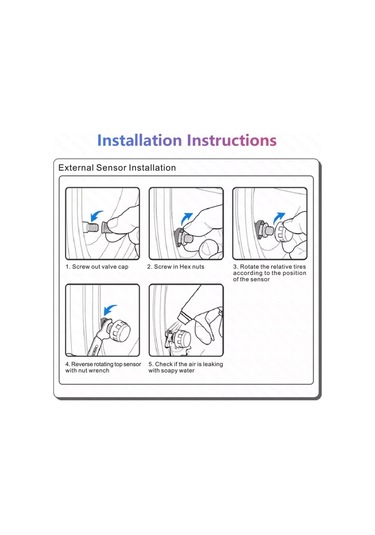 Installation Instructions

External Sensor Installation

1. Screw out valve cap

2. Screw in Hex nuts

3. Rotate the relative tires according to the position of the sensor

4. Reverse rotating top sensor with nut wrench

5. Check if the air is leaking with soapy water