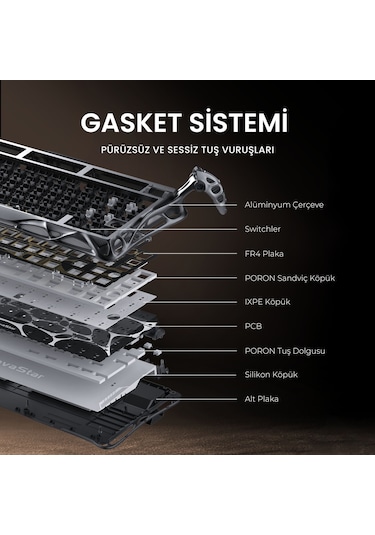 GASKET SİSTEMİ

PÜRÜZSÜZ VE SESSİZ TUŞ VURUŞLARI

Alüminyum Çerçeve

Switchler

FR4 Plaka

PORON Sandviç Köpük

IXPE Köpük

PCB

PORON Tuş Dolgusu

Silikon Köpük

Alt Plaka

avaStar