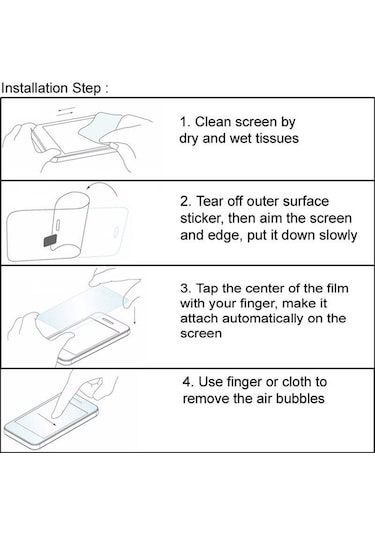 Installation Step :

1. Clean screen by dry and wet tissues

2. Tear off outer surface sticker, then aim the screen and edge, put it down slowly

3. Tap the center of the film with your finger, make it attach automatically on the screen

4. Use finger or cloth to remove the air bubbles