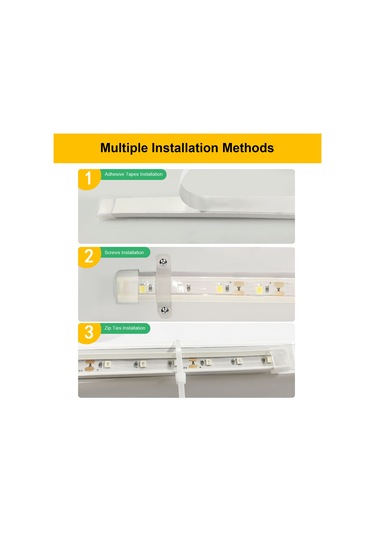 Multiple Installation Methods

1 Adhesive Tapes Installation

2 Screws Installation

3 Zip Ties Installation