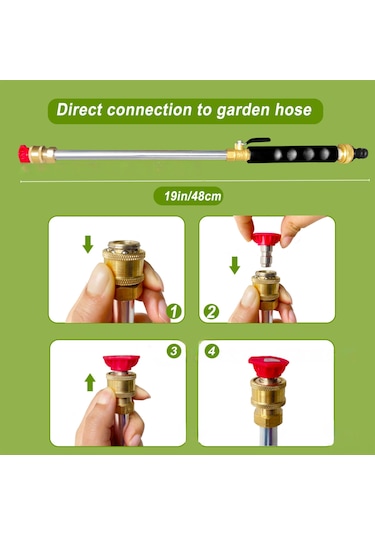 Direct connection to garden hose

19in/48cm

1

2

3

4