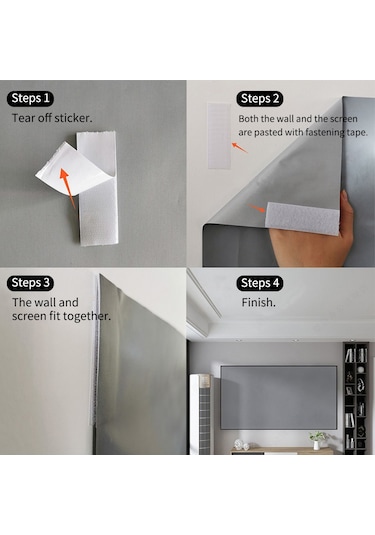 Steps 1
Tear off sticker.

Steps 2
Both the wall and the screen are pasted with fastening tape.

Steps 3
The wall and screen fit together.

Steps 4
Finish.