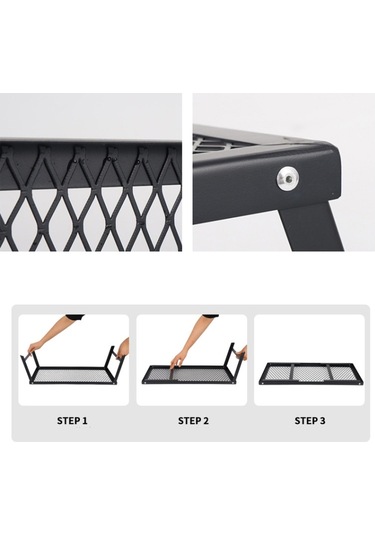 STEP 1

STEP 2

STEP 3