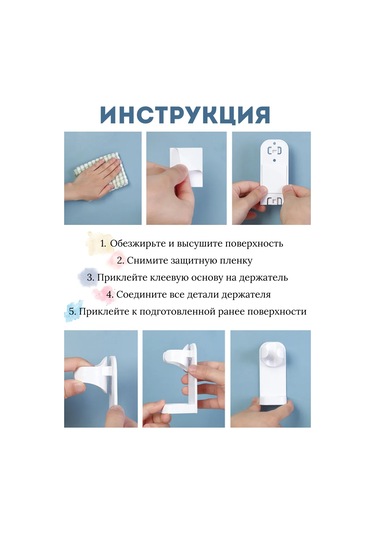 ИНСТРУКЦИЯ

1. Обезжирьте и высушите поверхность
2. Снимите защитную пленку
3. Приклейте клеевую основу на держатель
4. Соедините все детали держателя
5. Приклейте к подготовленной ранее поверхности