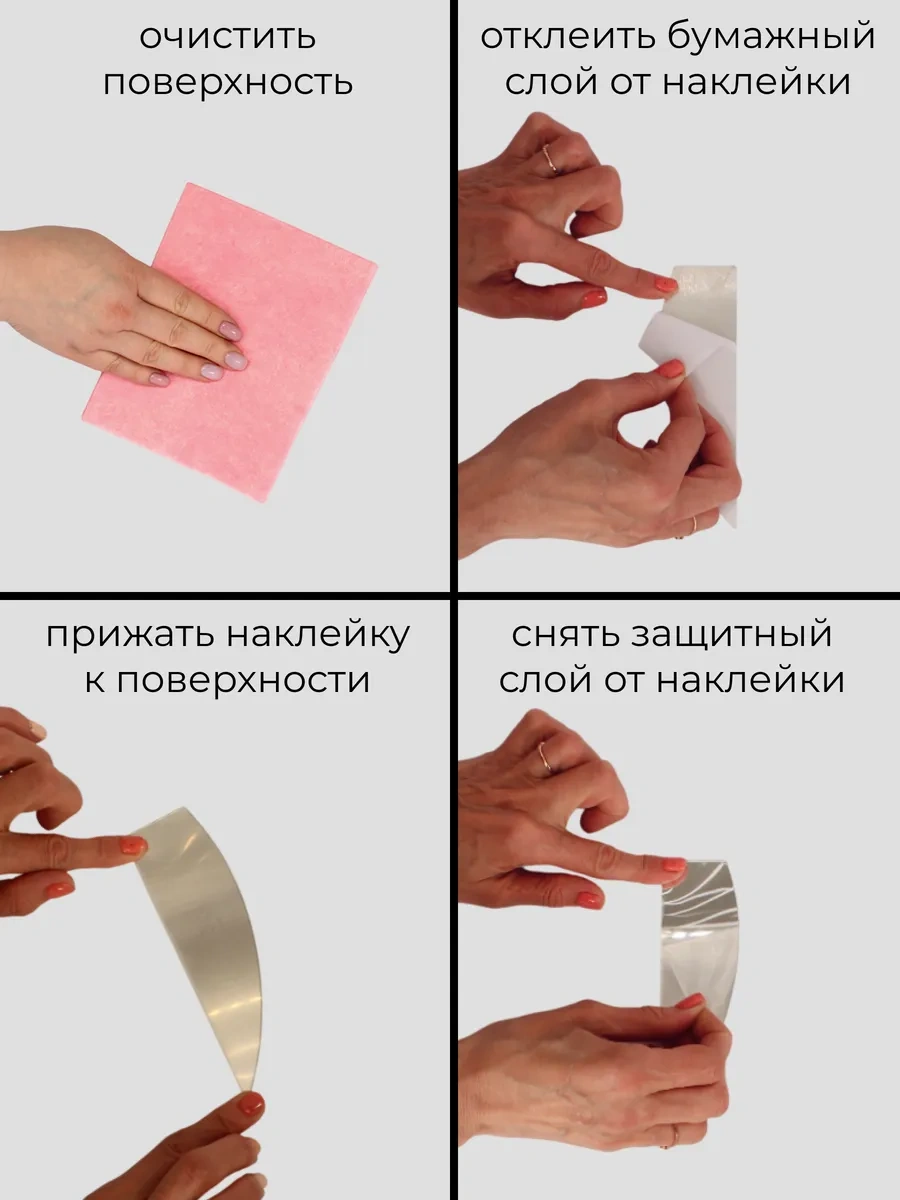 очистить поверхность

отклеить бумажный слой от наклейки

прижать наклейку к поверхности

снять защитный слой от наклейки