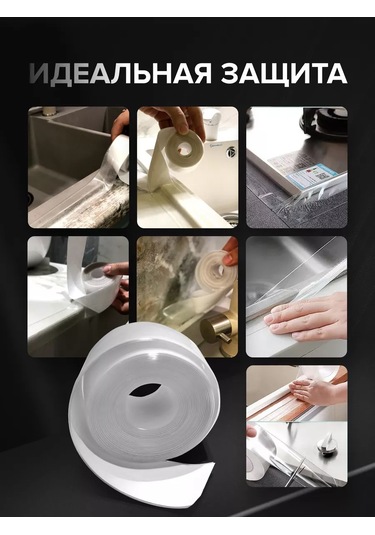 ИДЕАЛЬНАЯ ЗАЩИТА