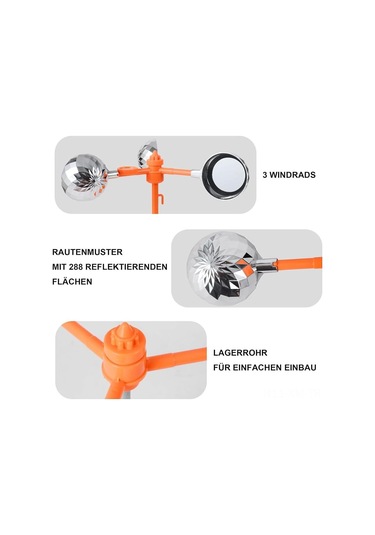 3 WINDRADS

RAUTENMUSTER
MIT 288 REFLEKTIERENDEN
FLÄCHEN

LAGERROHR
FÜR EINFACHEN EINBAU