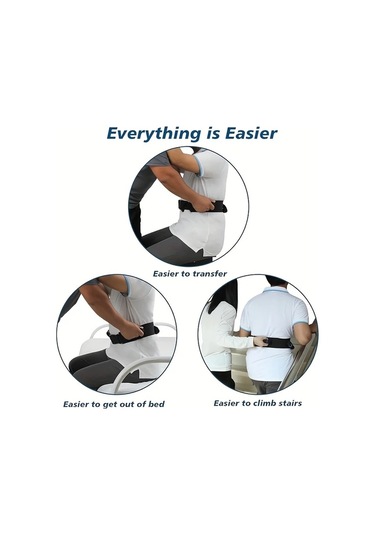 Everything is Easier

Easier to transfer

Easier to get out of bed

Easier to climb stairs