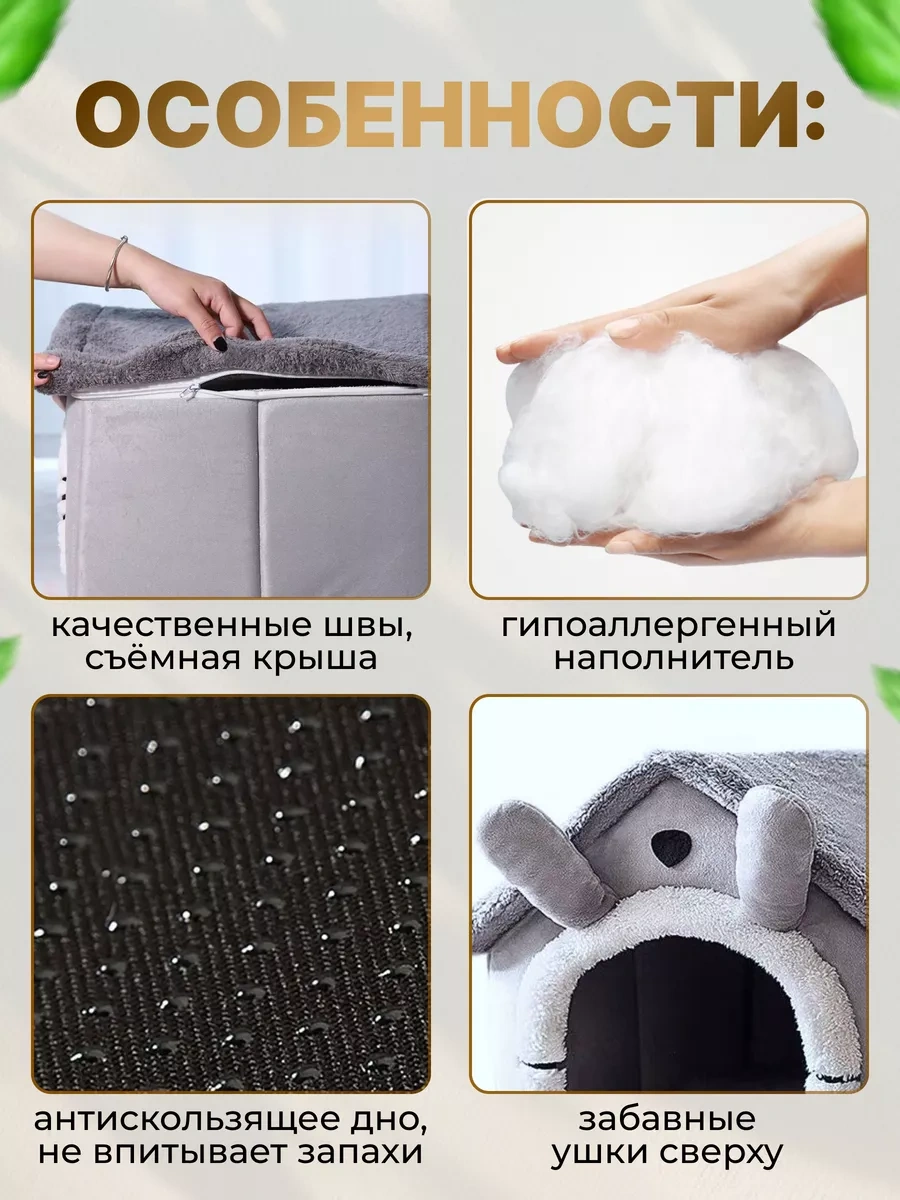 ОСОБЕННОСТИ:

качественные швы, съёмная крыша

гипоаллергенный наполнитель

антискользящее дно, не впитывает запахи

забавные ушки сверху