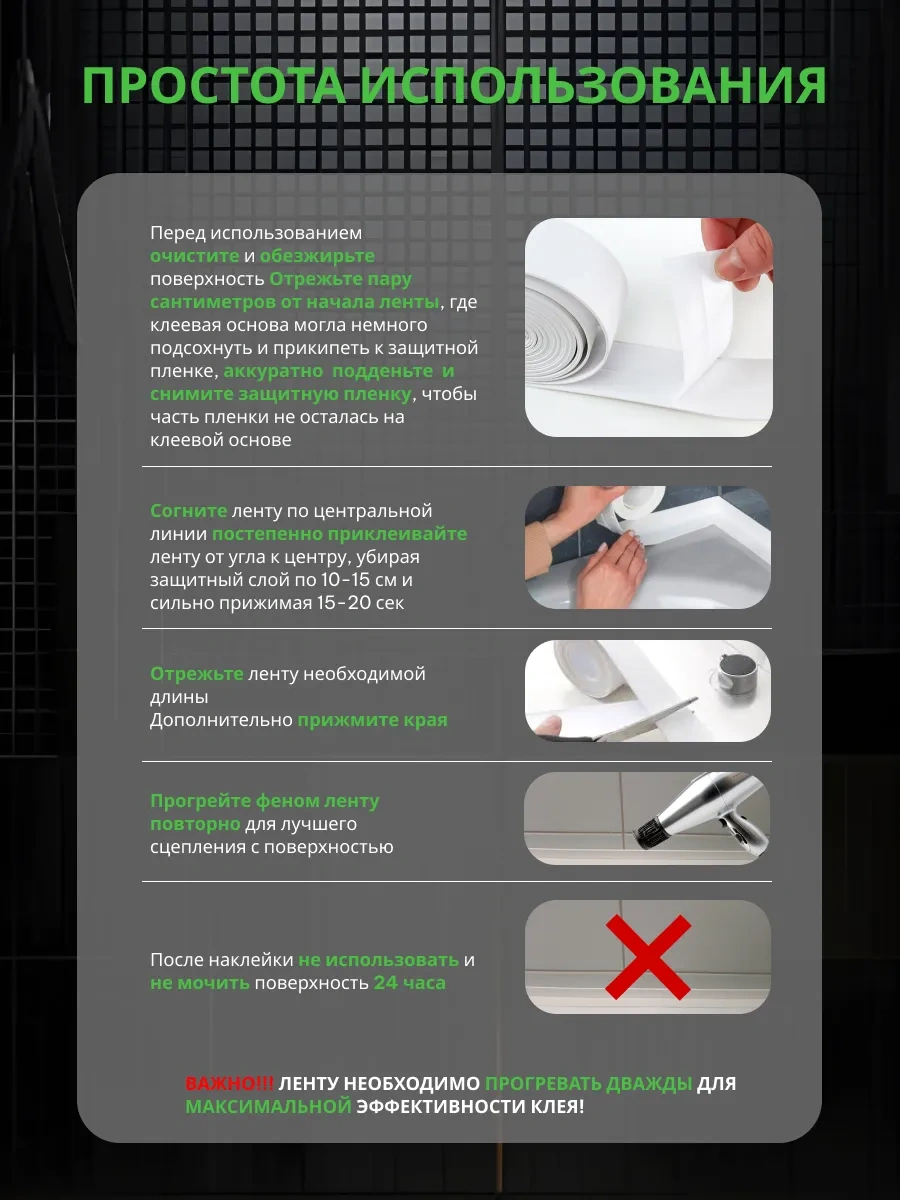 ПРОСТОТА ИСПОЛЬЗОВАНИЯ

Перед использованием очистите и обезжирьте поверхность Отрежьте пару сантиметров от начала ленты, где клеевая основа могла немного подсохнуть и прикипеть к защитной пленке, аккуратно подденьте и снимите защитную пленку, чтобы часть пленки не осталась на клеевой основе

Согните ленту по центральной линии постепенно приклеивайте ленту от угла к центру, убирая защитный слой по 10-15 см и сильно прижимая 15-20 сек

Отрежьте ленту необходимой длины
Дополнительно прижмите края

Прогрейте феном ленту повторно для лучшего сцепления с поверхностью

После наклейки не использовать и не мочить поверхность 24 часа

ВАЖНО!!! ЛЕНТУ НЕОБХОДИМО ПРОГРЕВАТЬ ДВАЖДЫ ДЛЯ МАКСИМАЛЬНОЙ ЭФФЕКТИВНОСТИ КЛЕЯ!