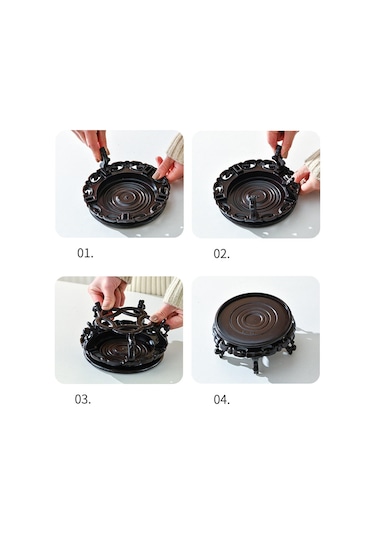 01.

02.

03.

04.