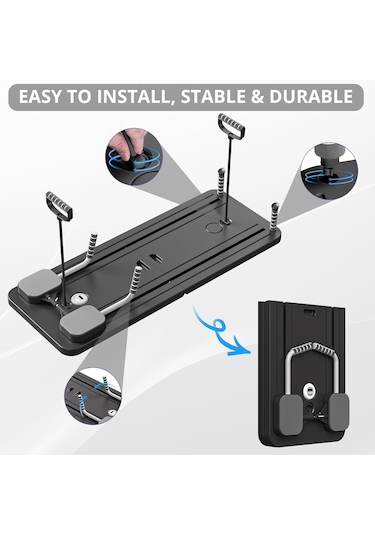 EASY TO INSTALL, STABLE & DURABLE