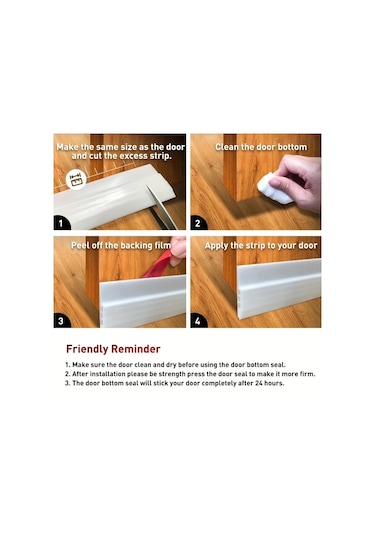 Make the same size as the door and cut the excess strip.

1

Clean the door bottom

2

Peel off the backing film

3

Apply the strip to your door

4

Friendly Reminder

1. Make sure the door clean and dry before using the door bottom seal.
2. After installation please be strength press the door seal to make it more firm.
3. The door bottom seal will stick your door completely after 24 hours.