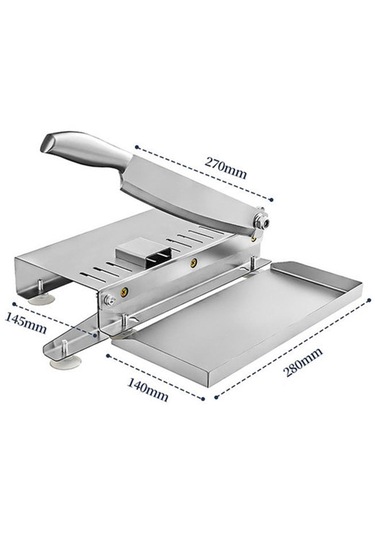 270mm

145mm

140mm

280mm