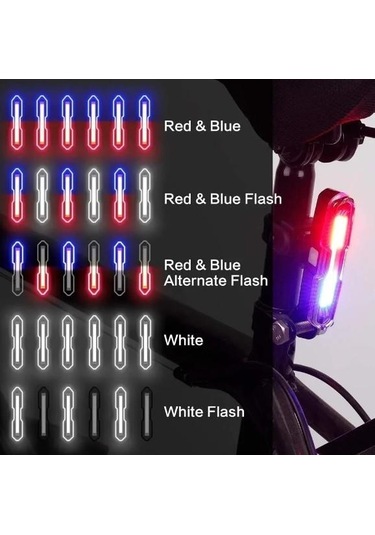 Red & Blue

Red & Blue Flash

Red & Blue Alternate Flash

White

White Flash