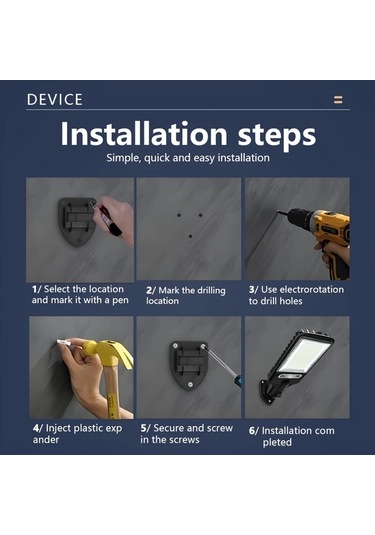 DEVICE

Installation steps

Simple, quick and easy installation

1/ Select the location and mark it with a pen

2/ Mark the drilling location

3/ Use electrorotation to drill holes

4/ Inject plastic exp ander

5/ Secure and screw in the screws

6/ Installation com pleted