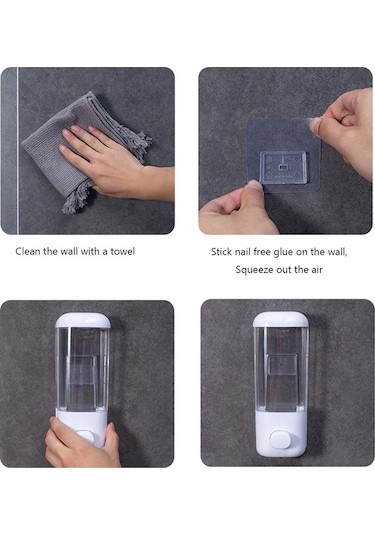 Clean the wall with a towel

Stick nail free glue on the wall,
Squeeze out the air