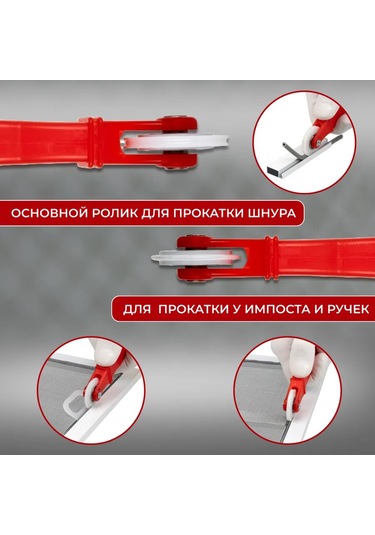 ОСНОВНОЙ РОЛИК ДЛЯ ПРОКАТКИ ШНУРА

ДЛЯ ПРОКАТКИ У ИМПОСТА И РУЧЕК