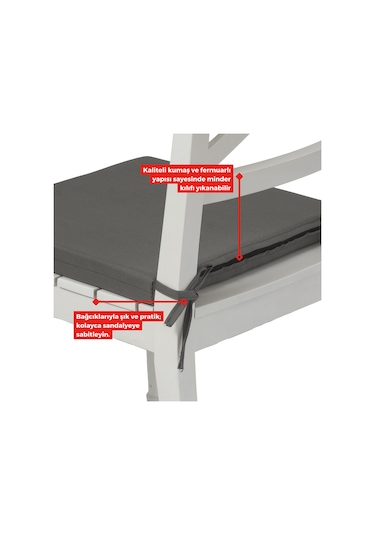 Kaliteli kumaş ve fermuarlı yapısı sayesinde minder kılıfı yıkanabilir

Bağcıklarıyla şık ve pratik; kolayca sandalyeye sabitleyin.