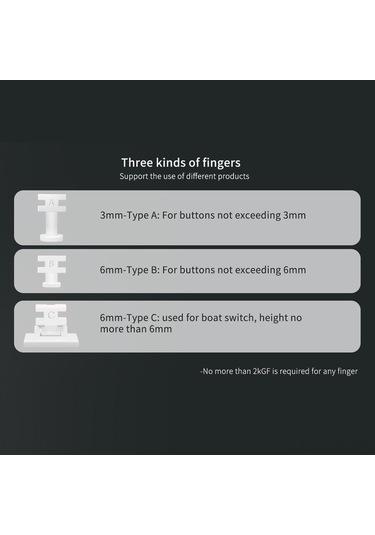 Three kinds of fingers
Support the use of different products

A

3mm-Type A: For buttons not exceeding 3mm

B

6mm-Type B: For buttons not exceeding 6mm

C

6mm-Type C: used for boat switch, height no more than 6mm

-No more than 2kGF is required for any finger