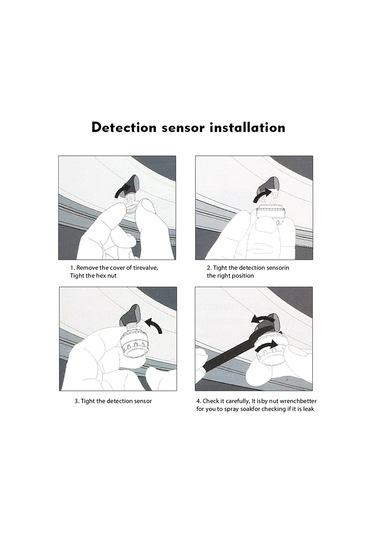 Detection sensor installation

1. Remove the cover of tirevalve, Tight the hex nut

2. Tight the detection sensorin the right position

3. Tight the detection sensor

4. Check it carefully, It isby nut wrenchbetter for you to spray soakfor checking if it is leak