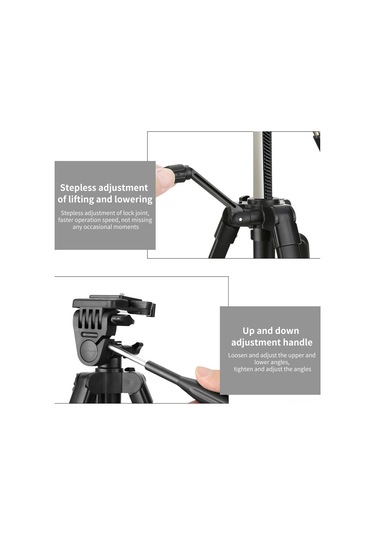 Stepless adjustment of lifting and lowering

Stepless adjustment of lock joint, faster operation speed, not missing any occasional moments

Up and down adjustment handle

Loosen and adjust the upper and lower angles, tighten and adjust the angles